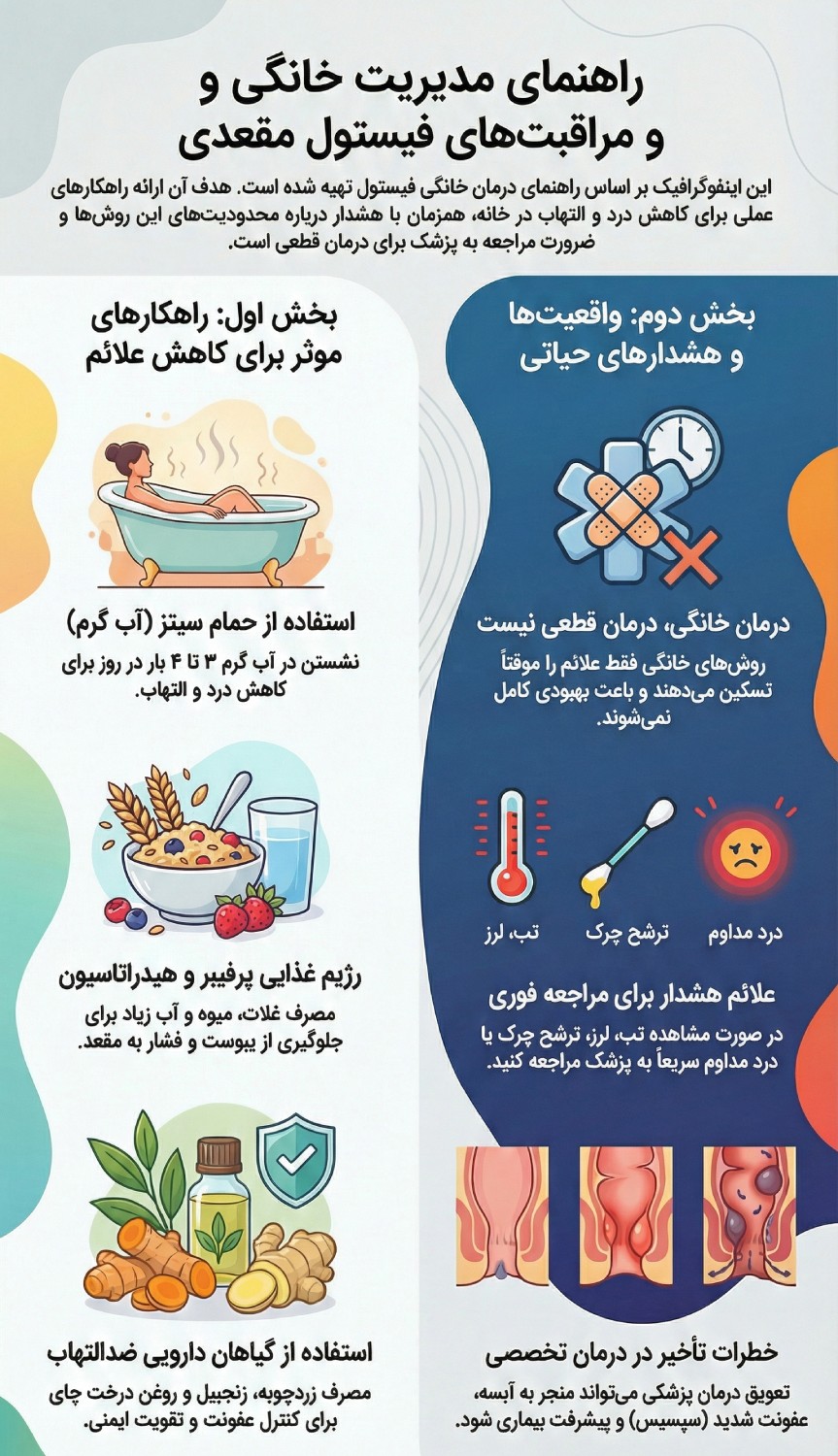 راهنمای مدیریت خانگی و
و مراقبت‌های فیستول مقعدی

این اینفوگرافیک بر اساس راهنمای درمان خانگی فیستول تهیه شده است. هدف آن ارائه راهکارهای عملی برای کاهش درد و التهاب در خانه، همزمان با هشدار درباره محدودیت‌های این روش‌ها و ضرورت مراجعه به پزشک برای درمان قطعی است.

بخش اول: راهکارهای موثر برای کاهش علائم

استفاده از حمام سیتز (آب گرم)

نشستن در آب گرم ۳ تا ۴ بار در روز برای کاهش درد و التهاب.

رژیم غذایی پرفیبر و هیدراتاسیون

مصرف غلات، میوه و آب زیاد برای جلوگیری از یبوست و فشار به مقعد.

استفاده از گیاهان دارویی ضدالتهاب

مصرف زردچوبه، زنجبیل و روغن درخت چای برای کنترل عفونت و تقویت ایمنی.

بخش دوم: واقعیت‌ها و هشدارهای حیاتی

درمان خانگی، درمان قطعی نیست

روش‌های خانگی فقط علائم را موقتاً تسکین می‌دهند و باعث بهبودی کامل نمی‌شوند.

تب، لرز

ترشح چرک

درد مداوم

علائم هشدار برای مراجعه فوری

در صورت مشاهده تب، لرز، ترشح چرک یا درد مداوم سریعاً به پزشک مراجعه کنید.

خطرات تأخیر در درمان تخصصی

تعویق درمان پزشکی می‌تواند منجر به آبسه، عفونت شدید (سپسیس) و پیشرفت بیماری شود.